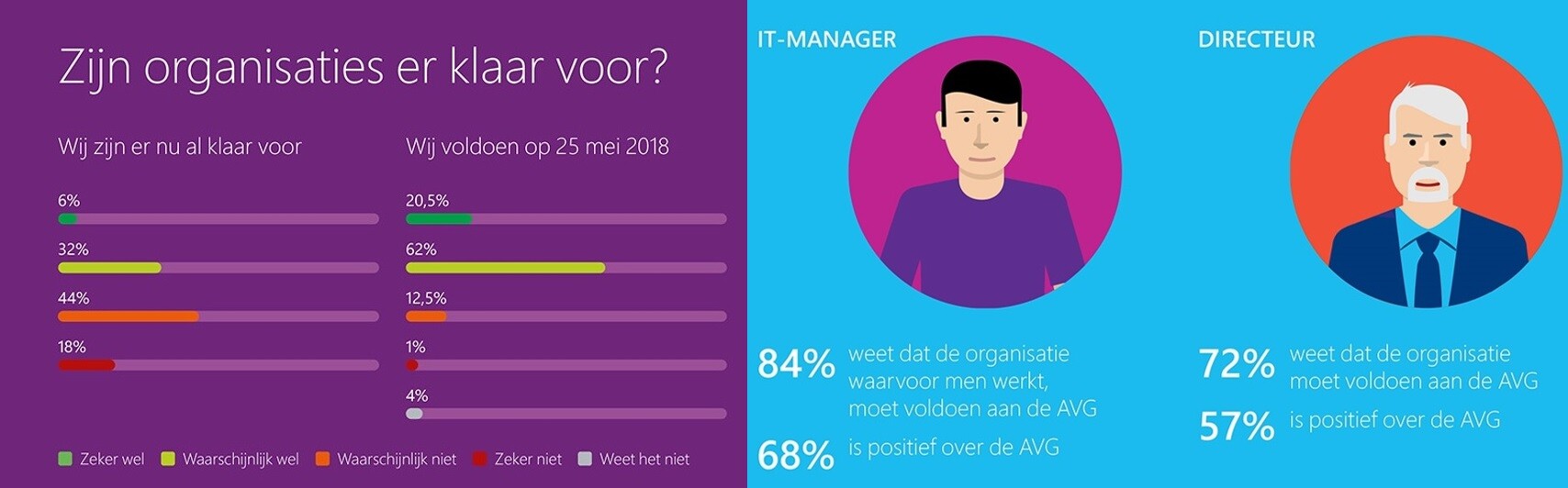 Zijn organisaties er klaar voor?

Wij zijn er nu al klaar voor

6%

32%

44%

18%

Wij voldoen op 25 mei 2018

20,5%

62%

12,5%

1%

4%

Zeker wel Waarschijnlijk wel Waarschijnlijk niet Zeker niet Weet het niet

IT-MANAGER

84% weet dat de organisatie waarvoor men werkt, moet voldoen aan de AVG

68% is positief over de AVG

DIRECTEUR

72% weet dat de organisatie moet voldoen aan de AVG

57% is positief over de AVG